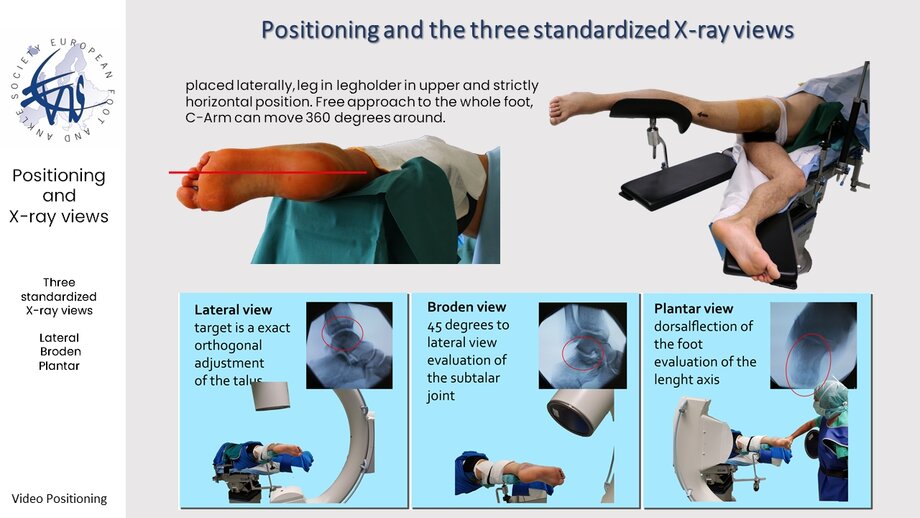 EUROPEAN FOOT AND ANKLE SOCIETY
EFAS

Positioning and X-ray views

Three standardized X-ray views

Lateral
Broden
Plantar

Video Positioning

Positioning and the three standardized X-ray views

placed laterally, leg in legholder in upper and strictly horizontal position. Free approach to the whole foot, C-Arm can move 360 degrees around.

Lateral view
target is a exact orthogonal adjustment of the talus

Broden view
45 degrees to lateral view
evaluation of the subtalar joint

Plantar view
dorsalflection of the foot
evaluation of the lenght axis