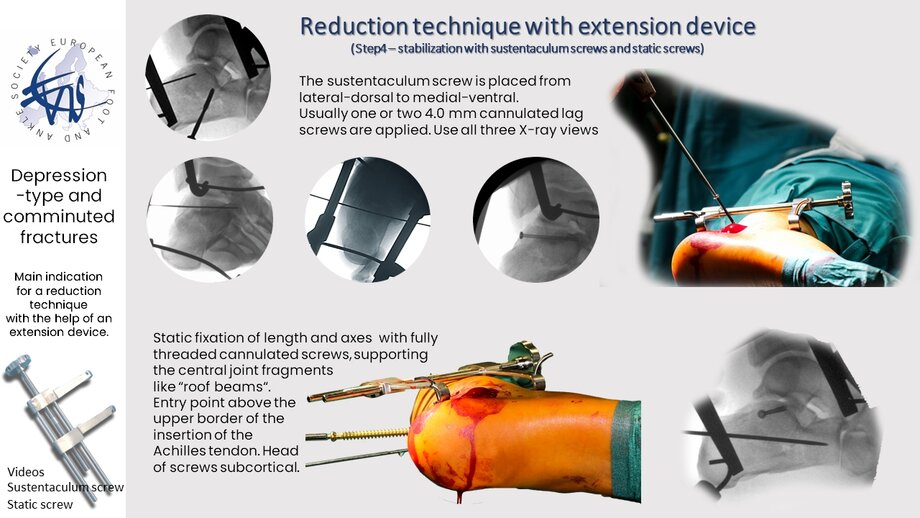 EUROPEAN FOOT AND ANKLE SOCIETY

EFAS

Depression -type and comminuted fractures

Main indication for a reduction technique with the help of an extension device.

Videos
Sustentaculum screw
Static screw

Reduction technique with extension device

(Step4 – stabilization with sustentaculum screws and static screws)

The sustentaculum screw is placed from lateral-dorsal to medial-ventral. Usually one or two 4.0 mm cannulated lag screws are applied. Use all three X-ray views

Static fixation of length and axes with fully threaded cannulated screws, supporting the central joint fragments like "roof beams". Entry point above the upper border of the insertion of the Achilles tendon. Head of screws subcortical.